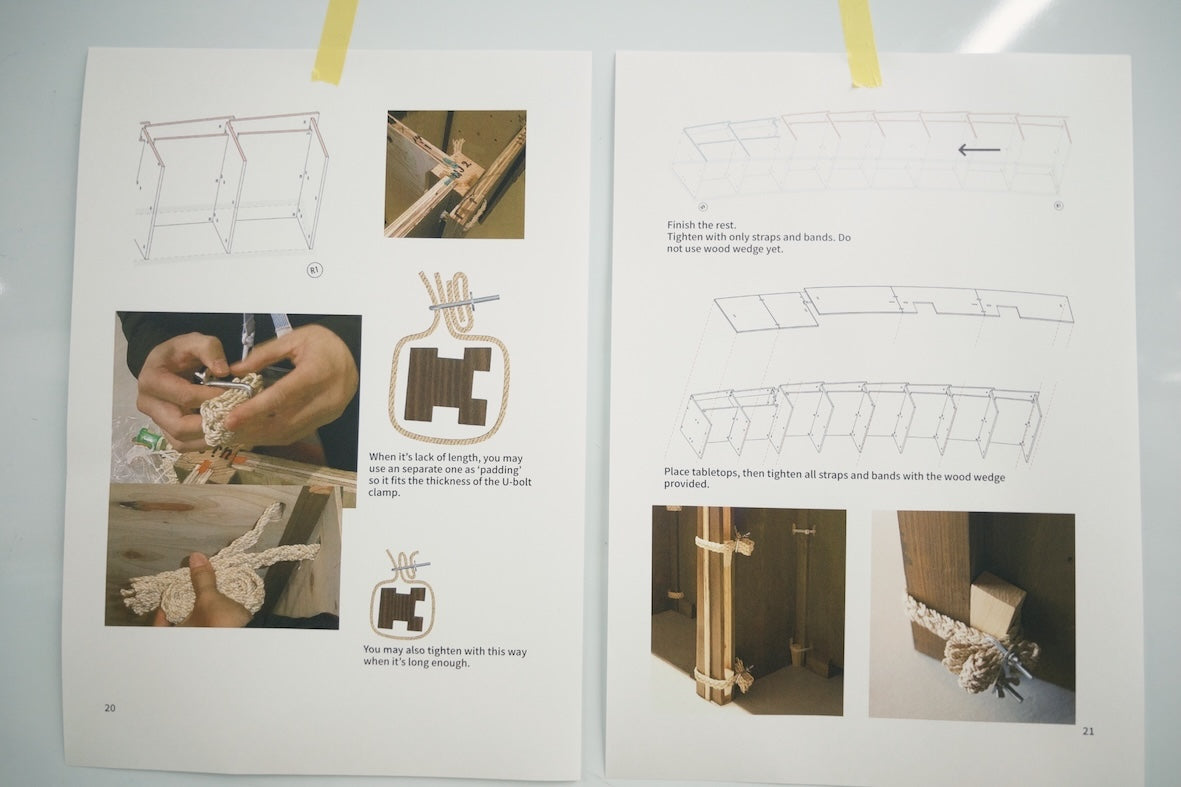 B1

When it's lack of length, you may use an separate one as 'padding' so it fits the thickness of the U-bolt clamp.

You may also tighten with this way when it's long enough.

20

Finish the rest.
Tighten with only straps and bands. Do not use wood wedge yet.

Place tabletops, then tighten all straps and bands with the wood wedge provided.

21